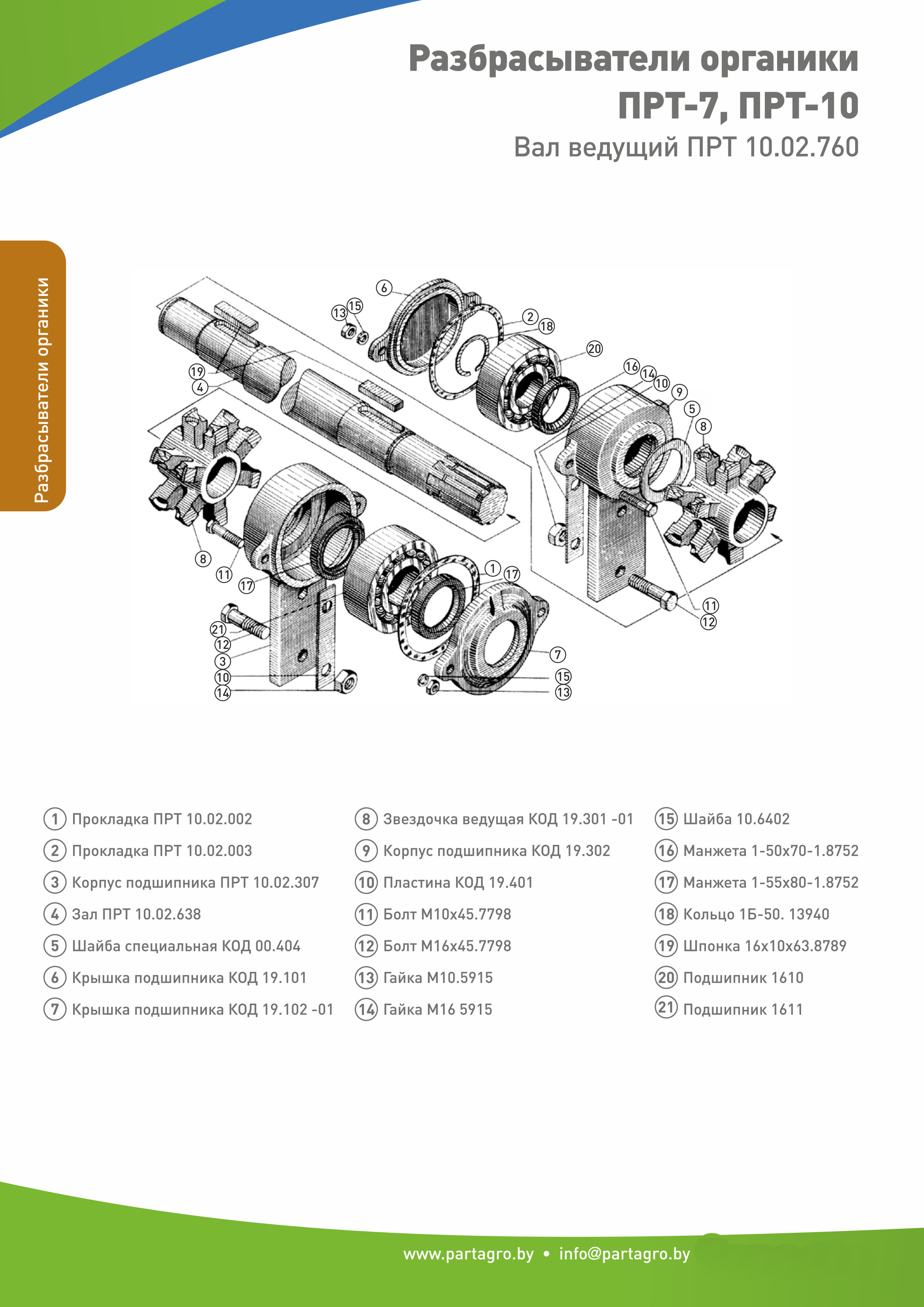 Разбрасыватели органики
ПРТ-7, ПРТ-10
Вал ведущий ПРТ 10.02.760

Разбрасыватели органики

6
13 15
2
18
20
16 14 10 9
5
8
19
4
8
11
17
1 17
21
12
3
10
14
7
15
13
11
12

1 Прокладка ПРТ 10.02.002
2 Прокладка ПРТ 10.02.003
3 Корпус подшипника ПРТ 10.02.307
4 Зал ПРТ 10.02.638
5 Шайба специальная КОД 00.404
6 Крышка подшипника КОД 19.101
7 Крышка подшипника КОД 19.102 -01

8 Звездочка ведущая КОД 19.301 -01
9 Корпус подшипника КОД 19.302
10 Пластина КОД 19.401
11 Болт М10х45.7798
12 Болт М16х45.7798
13 Гайка М10.5915
14 Гайка М16 5915

15 Шайба 10.6402
16 Манжета 1-50х70-1.8752
17 Манжета 1-55х80-1.8752
18 Кольцо 1Б-50. 13940
19 Шпонка 16х10х63.8789
20 Подшипник 1610
21 Подшипник 1611

www.partagro.by • info@partagro.by