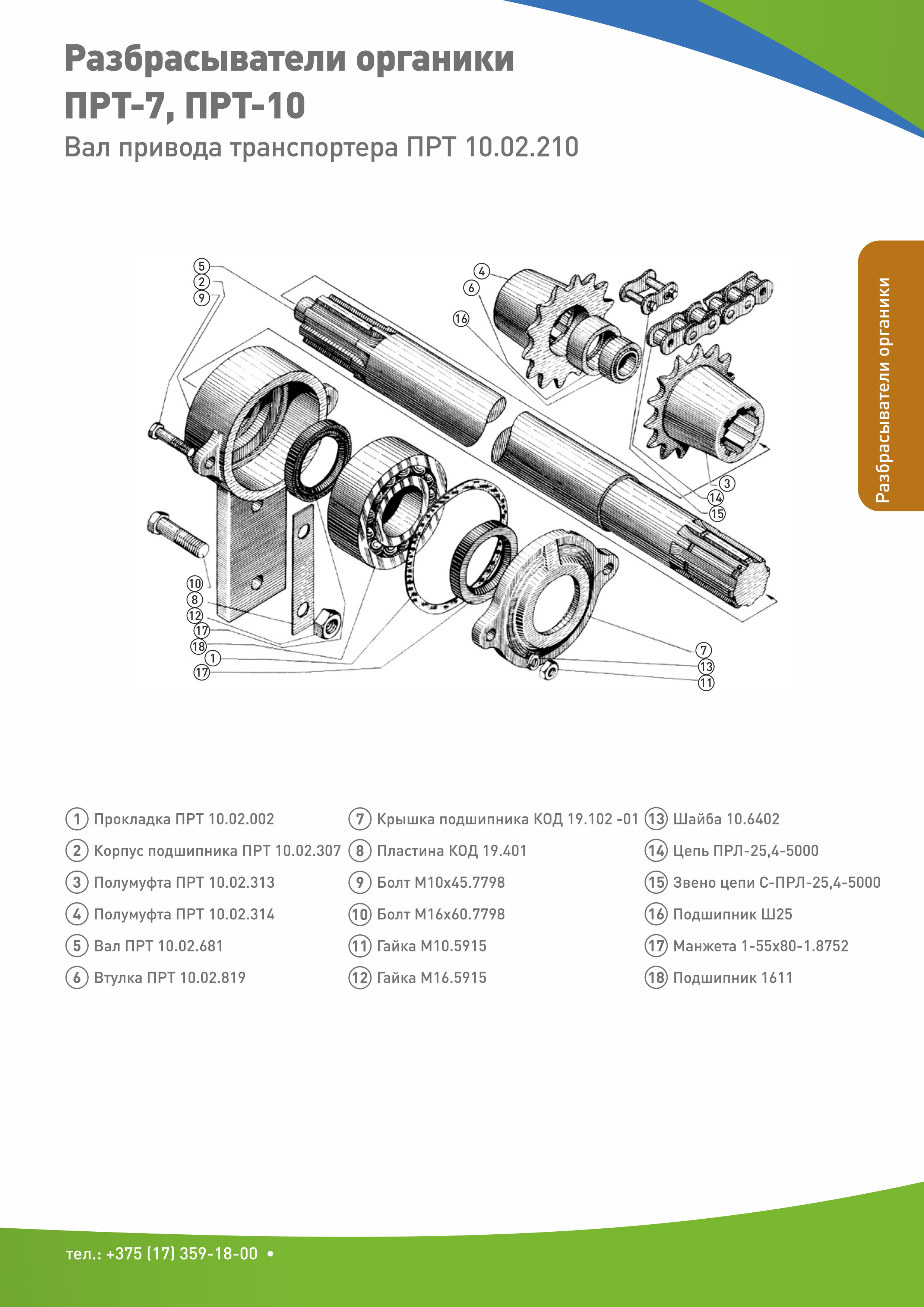 Разбрасыватели органики ПРТ-7, ПРТ-10

Вал привода транспортера ПРТ 10.02.210

Разбрасыватели органики

5
2
9
4
6
16
3
14
15
10
8
12
17
18
1
17
7
13
11

1 Прокладка ПРТ 10.02.002
2 Корпус подшипника ПРТ 10.02.307
3 Полумуфта ПРТ 10.02.313
4 Полумуфта ПРТ 10.02.314
5 Вал ПРТ 10.02.681
6 Втулка ПРТ 10.02.819

7 Крышка подшипника КОД 19.102 -01
8 Пластина КОД 19.401
9 Болт М10х45.7798
10 Болт М16х60.7798
11 Гайка М10.5915
12 Гайка М16.5915

13 Шайба 10.6402
14 Цепь ПРЛ-25,4-5000
15 Звено цепи С-ПРЛ-25,4-5000
16 Подшипник Ш25
17 Манжета 1-55х80-1.8752
18 Подшипник 1611

тел.: +375 (17) 359-18-00 •